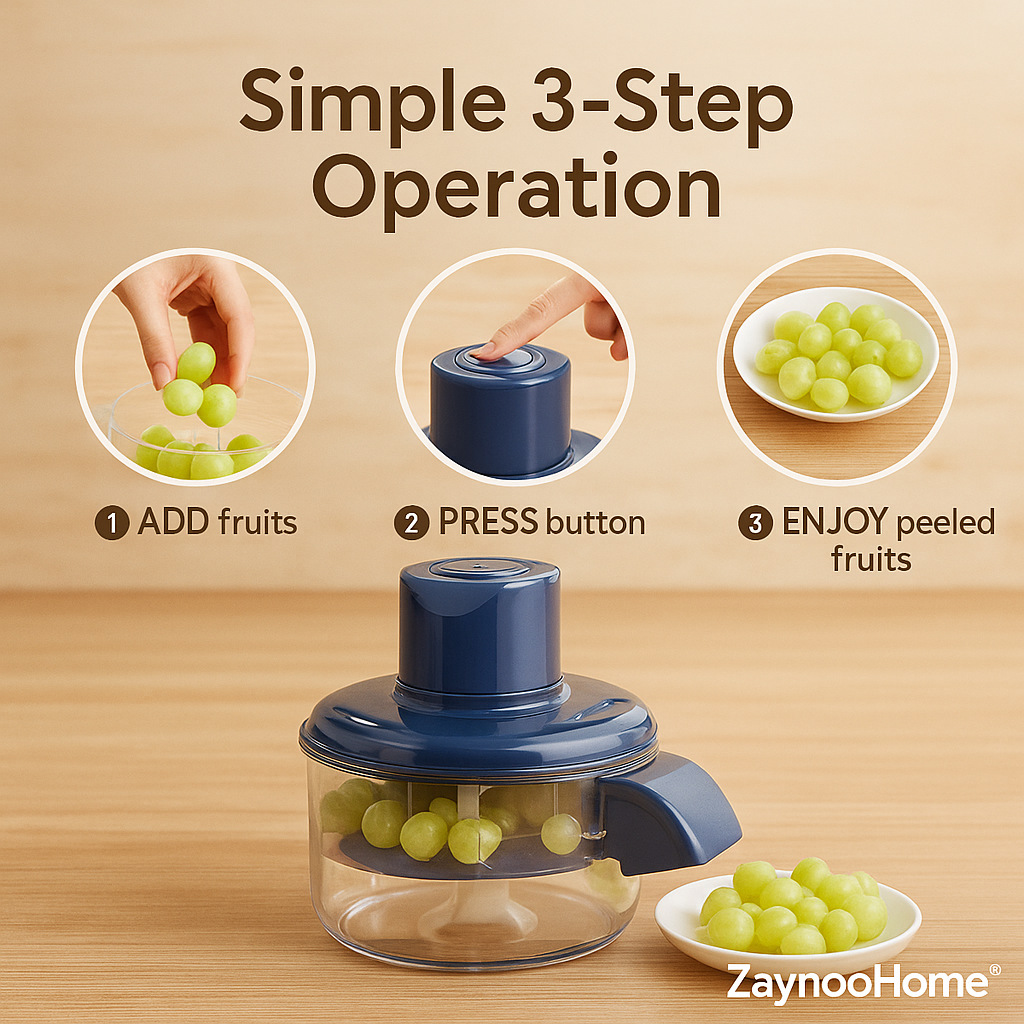 Simple 3-Step Operation

1 ADD fruits

2 PRESS button

3 ENJOY peeled fruits

ZaynooHome®